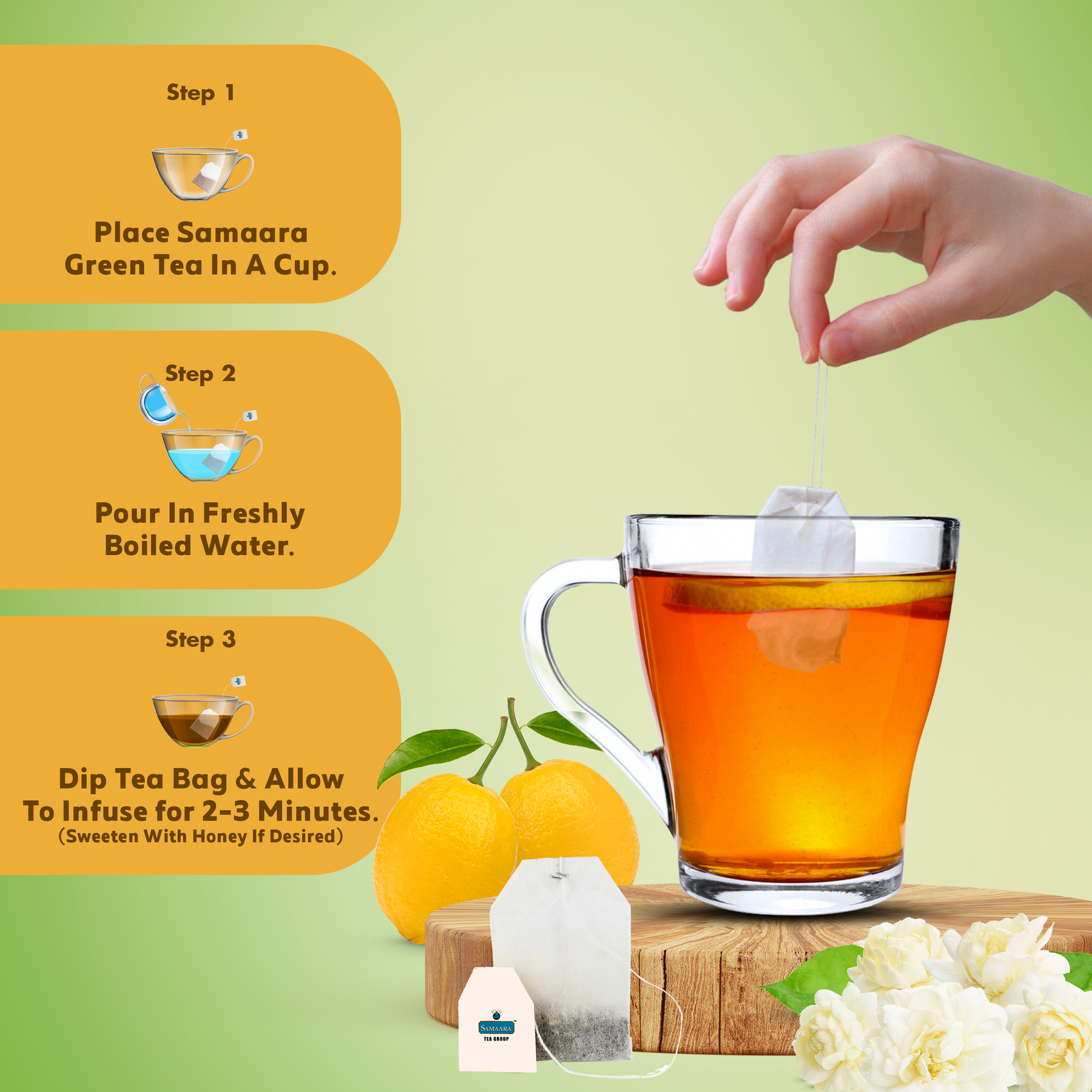 Step 1

Place Samaara Green Tea In A Cup.

Step 2

Pour In Freshly Boiled Water.

Step 3

Dip Tea Bag & Allow To Infuse for 2-3 Minutes.
(Sweeten With Honey If Desired)

SAMAARA
TEA GROUP